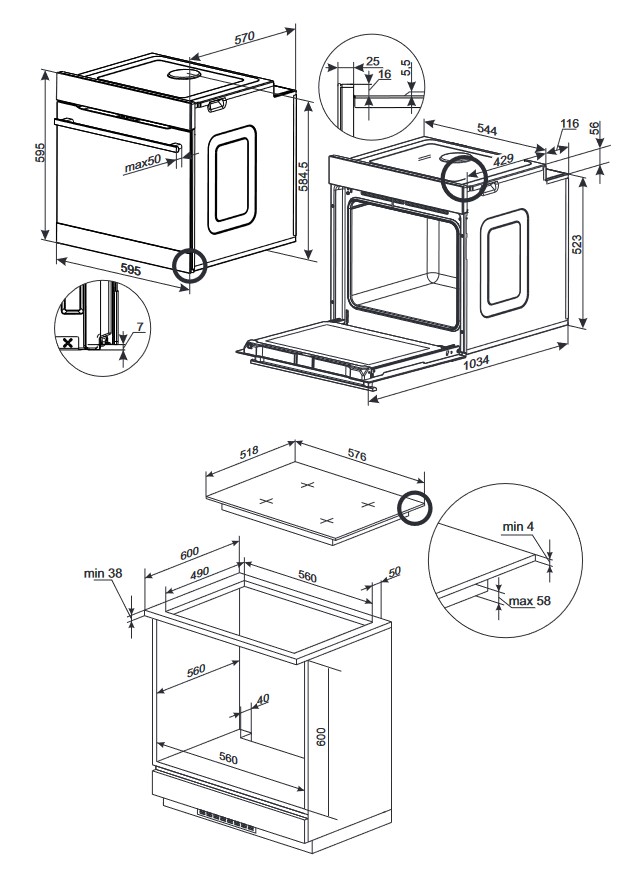 570
595
max50
584,5
595
7
25
16
5,5
544
116
56
429
523
1034
518
576
min 4
max 58
min 38
600
490
560
50
560
40
600
560